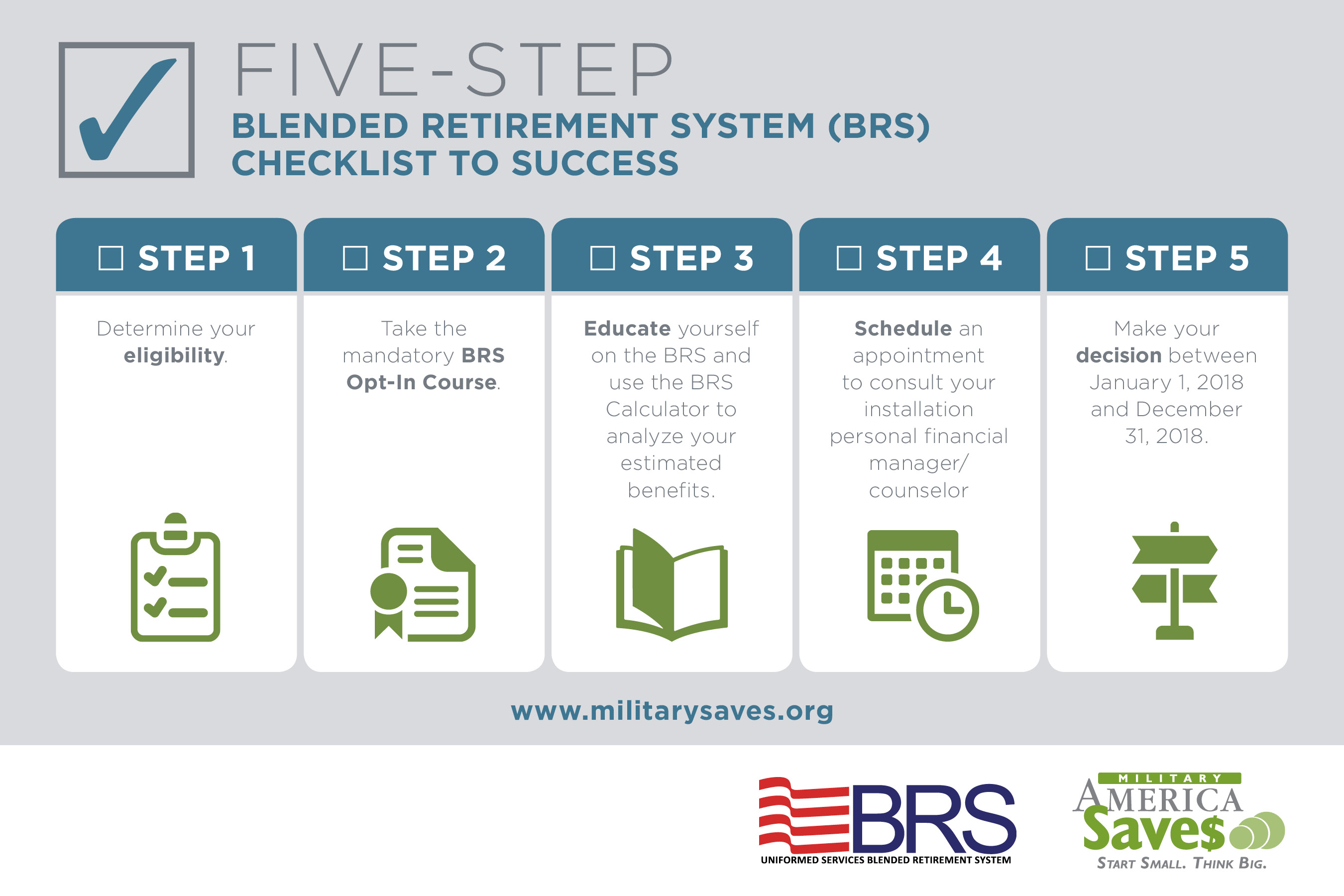 FIVE-STEP
BLENDED RETIREMENT SYSTEM (BRS) CHECKLIST TO SUCCESS

☐ STEP 1
Determine your eligibility.

☐ STEP 2
Take the mandatory BRS Opt-In Course.

☐ STEP 3
Educate yourself on the BRS and use the BRS Calculator to analyze your estimated benefits.

☐ STEP 4
Schedule an appointment to consult your installation personal financial manager/ counselor

☐ STEP 5
Make your decision between January 1, 2018 and December 31, 2018.

www.militarysaves.org

BRS
UNIFORMED SERVICES BLENDED RETIREMENT SYSTEM

MILITARY
AMERICA
Saves
START SMALL. THINK BIG.